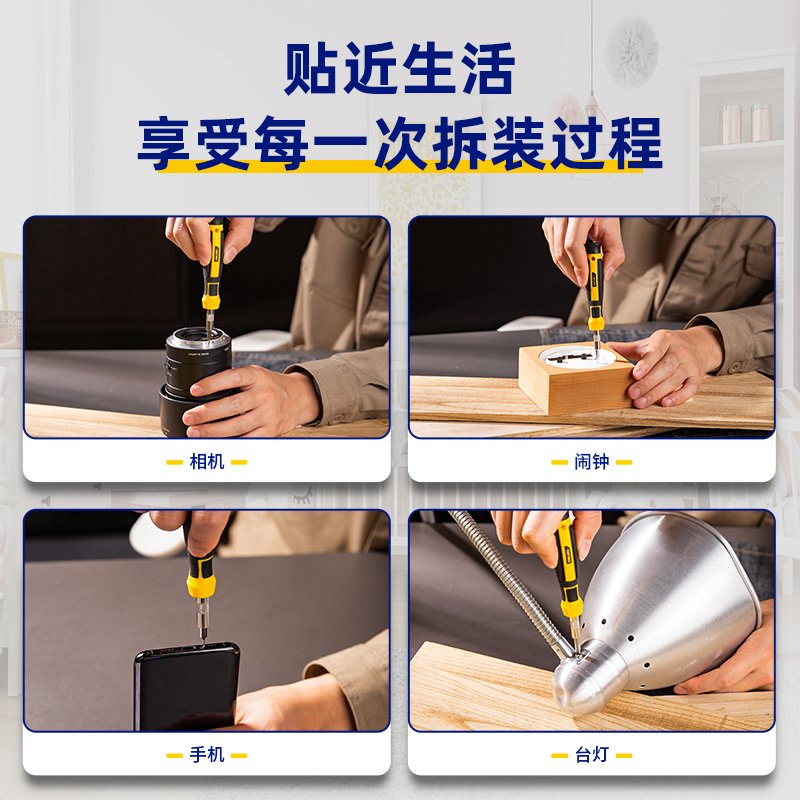 贴近生活
享受每一次拆装过程

相机

闹钟

手机

台灯